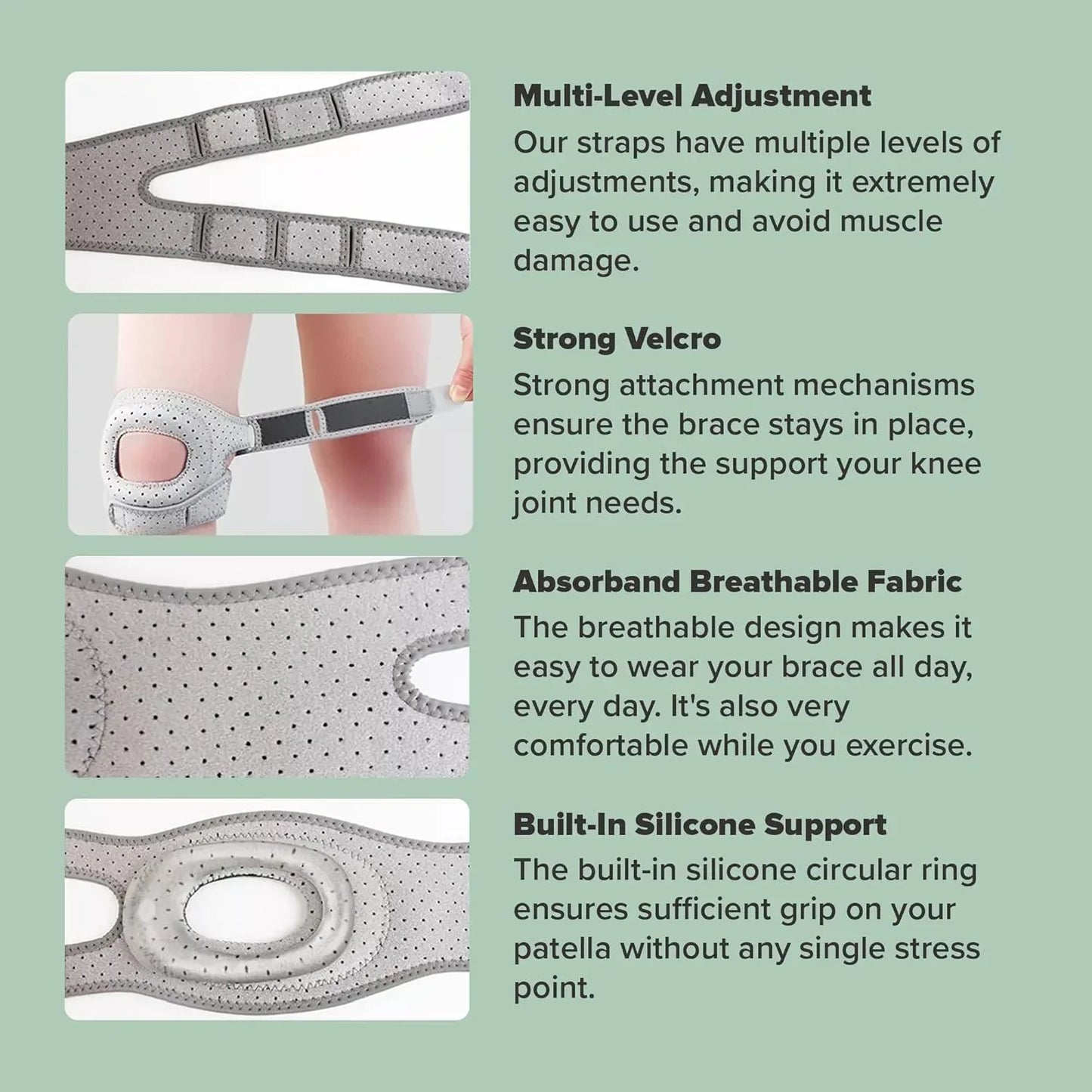 Multi-Level Adjustment
Our straps have multiple levels of adjustments, making it extremely easy to use and avoid muscle damage.

Strong Velcro
Strong attachment mechanisms ensure the brace stays in place, providing the support your knee joint needs.

Absorband Breathable Fabric
The breathable design makes it easy to wear your brace all day, every day. It's also very comfortable while you exercise.

Built-In Silicone Support
The built-in silicone circular ring ensures sufficient grip on your patella without any single stress point.